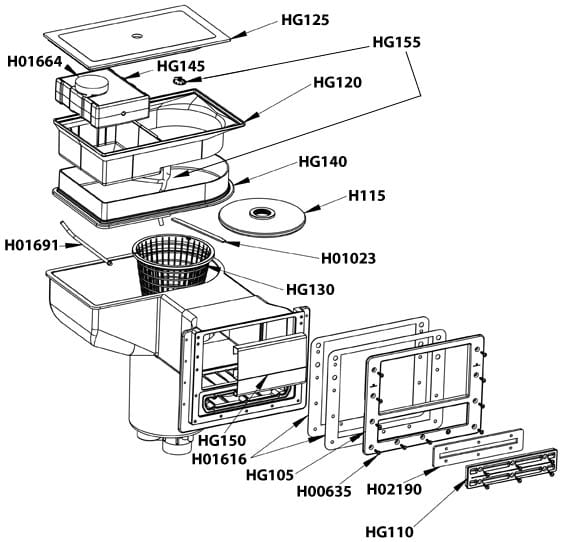 HG125
HG155
H01664
HG145
HG120
HG140
H115
H01691
H01023
HG130
HG150
H01616
HG105
H00635
H02190
HG110