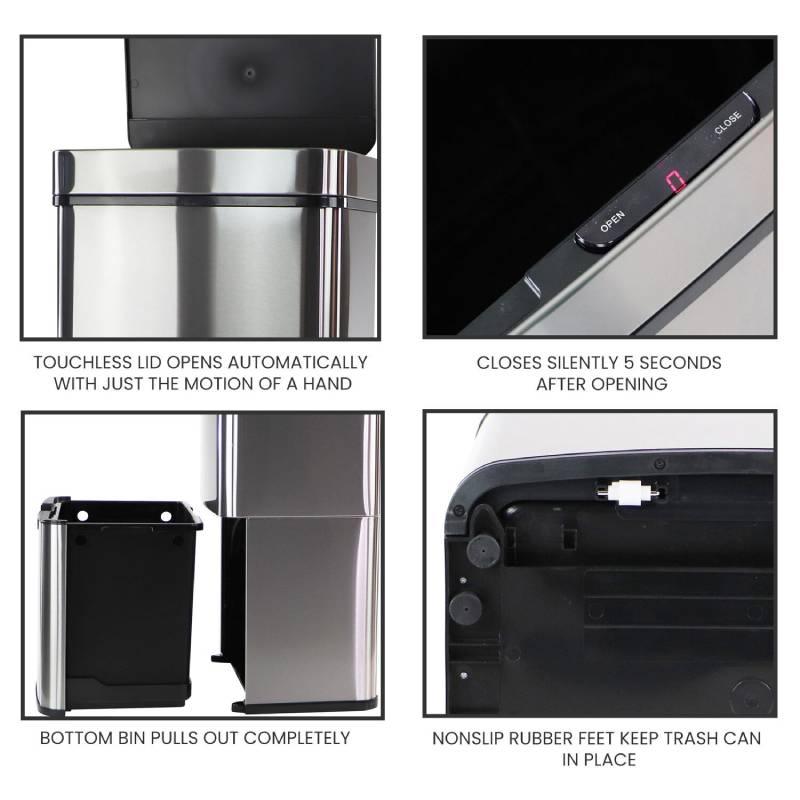 TOUCHLESS LID OPENS AUTOMATICALLY WITH JUST THE MOTION OF A HAND

OPEN

CLOSE

CLOSES SILENTLY 5 SECONDS AFTER OPENING

BOTTOM BIN PULLS OUT COMPLETELY

NONSLIP RUBBER FEET KEEP TRASH CAN IN PLACE